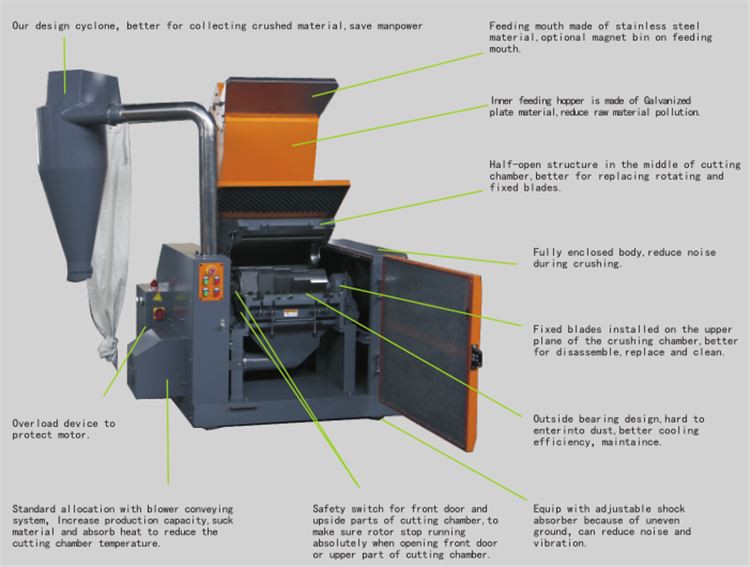 Our design cyclone, better for collecting crushed material,save manpower

Feeding mouth made of stainless steel material,optional magnet bin on feeding mouth.

Inner feeding hopper is made of Galvanized plate material,reduce raw material pollution.

Half-open structure in the middle of cutting chamber,better for replacing rotating and fixed blades.

Fully enclosed body,reduce noise during crushing.

Fixed blades installed on the upper plane of the crushing chamber,better for disassemble,replace and clean.

Outside bearing design,hard to enterinto dust,better cooling efficiency, maintaince.

Overload device to protect motor.

Standard allocation with blower conveying system, Increase production capacity,suck material and absorb heat to reduce the cutting chamber temperature.

Safety switch for front door and upside parts of cutting chamber,to make sure rotor stop running absolutely when opening front door or upper part of cutting chamber.

Equip with adjustable shock absorber because of uneven ground, can reduce noise and vibration.